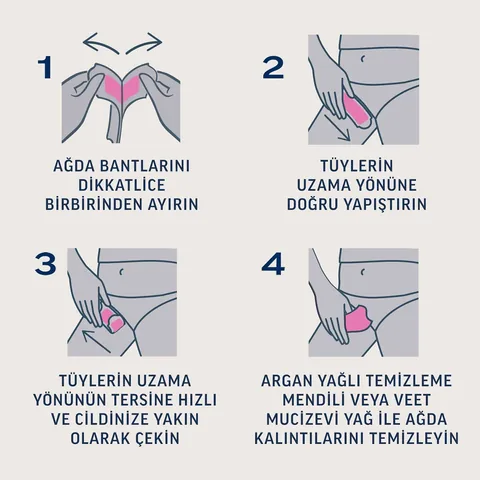 1

AĞDA BANTLARINI DİKKATLİCE BİRBİRİNDEN AYIRIN

2

TÜYLERİN UZAMA YÖNÜNE DOĞRU YAPIŞTIRIN

3

TÜYLERİN UZAMA YÖNÜNÜN TERSİNE HIZLI VE CİLDİNİZE YAKIN OLARAK ÇEKİN

4

ARGAN YAĞLI TEMİZLEME MENDİLİ VEYA VEET MUCİZEVİ YAĞ İLE AĞDA KALINTILARINI TEMİZLEYİN