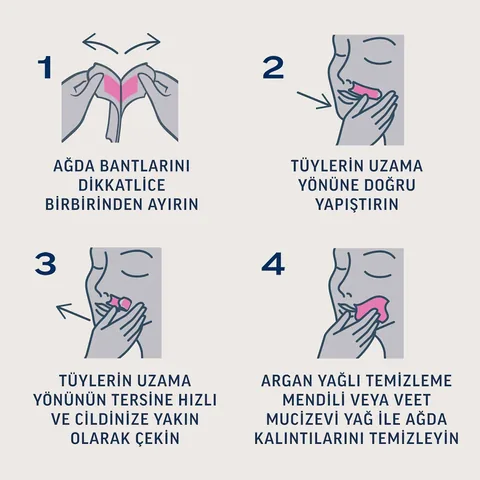 1

AĞDA BANTLARINI DİKKATLİCE BİRBİRİNDEN AYIRIN

2

TÜYLERİN UZAMA YÖNÜNE DOĞRU YAPIŞTIRIN

3

TÜYLERİN UZAMA YÖNÜNÜN TERSİNE HIZLI VE CİLDİNİZE YAKIN OLARAK ÇEKİN

4

ARGAN YAĞLI TEMİZLEME MENDİLİ VEYA VEET MUCİZEVİ YAĞ İLE AĞDA KALINTILARINI TEMİZLEYİN